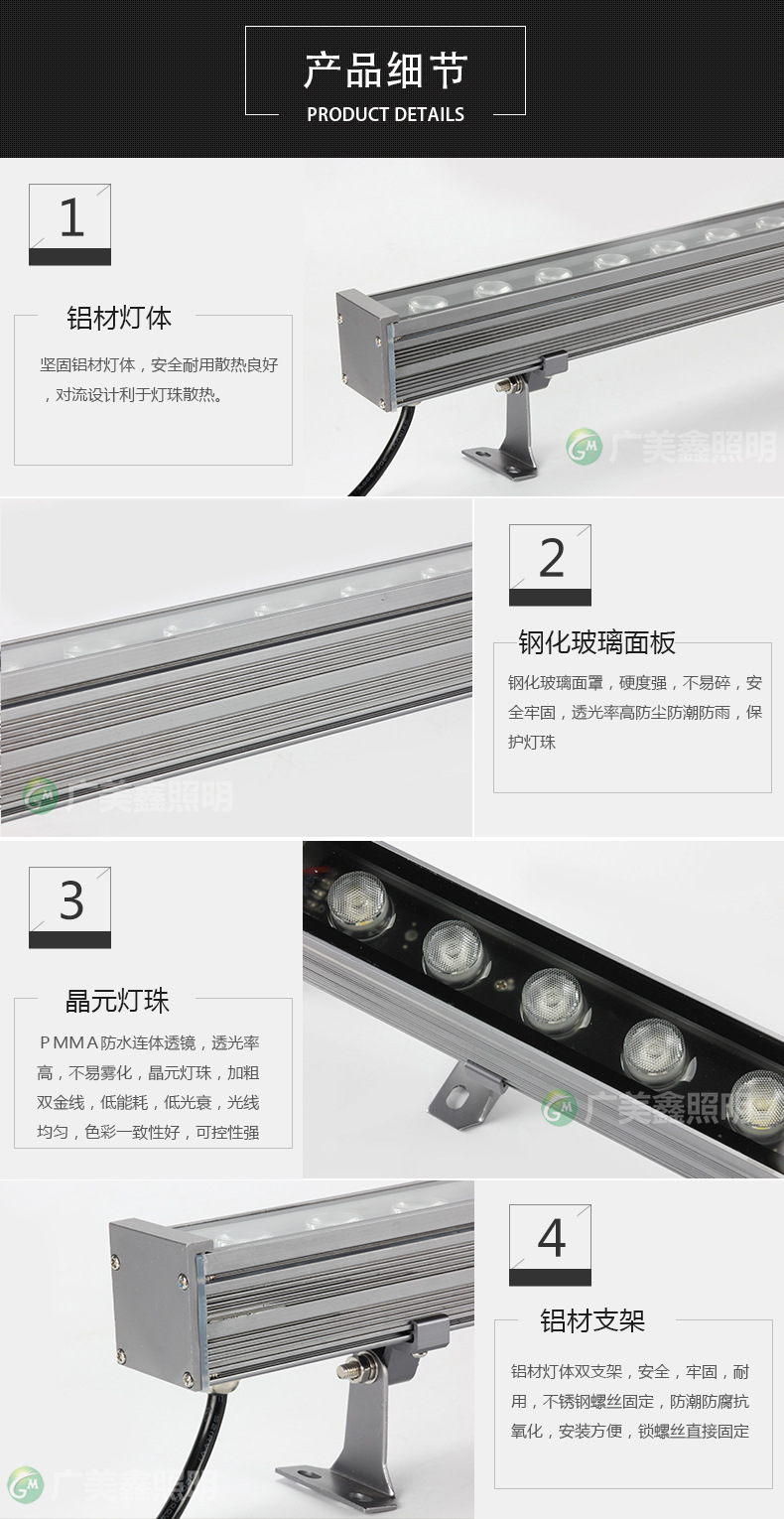 产品细节
PRODUCT DETAILS

1

铝材灯体

坚固铝材灯体，安全耐用散热良好，对流设计利于灯珠散热。

GM 广美鑫照明

2

钢化玻璃面板

钢化玻璃面罩，硬度强，不易碎，安全牢固，透光率高防尘防潮防雨，保护灯珠

GM 广美鑫照明

3

晶元灯珠

PMMA防水连体透镜，透光率高，不易雾化，晶元灯珠，加粗双金线，低能耗，低光衰，光线均匀，色彩一致性好，可控性强

GM 广美鑫照明

4

铝材支架

铝材灯体双支架，安全，牢固，耐用，不锈钢螺丝固定，防潮防腐抗氧化，安装方便，锁螺丝直接固定

GM 广美鑫照明