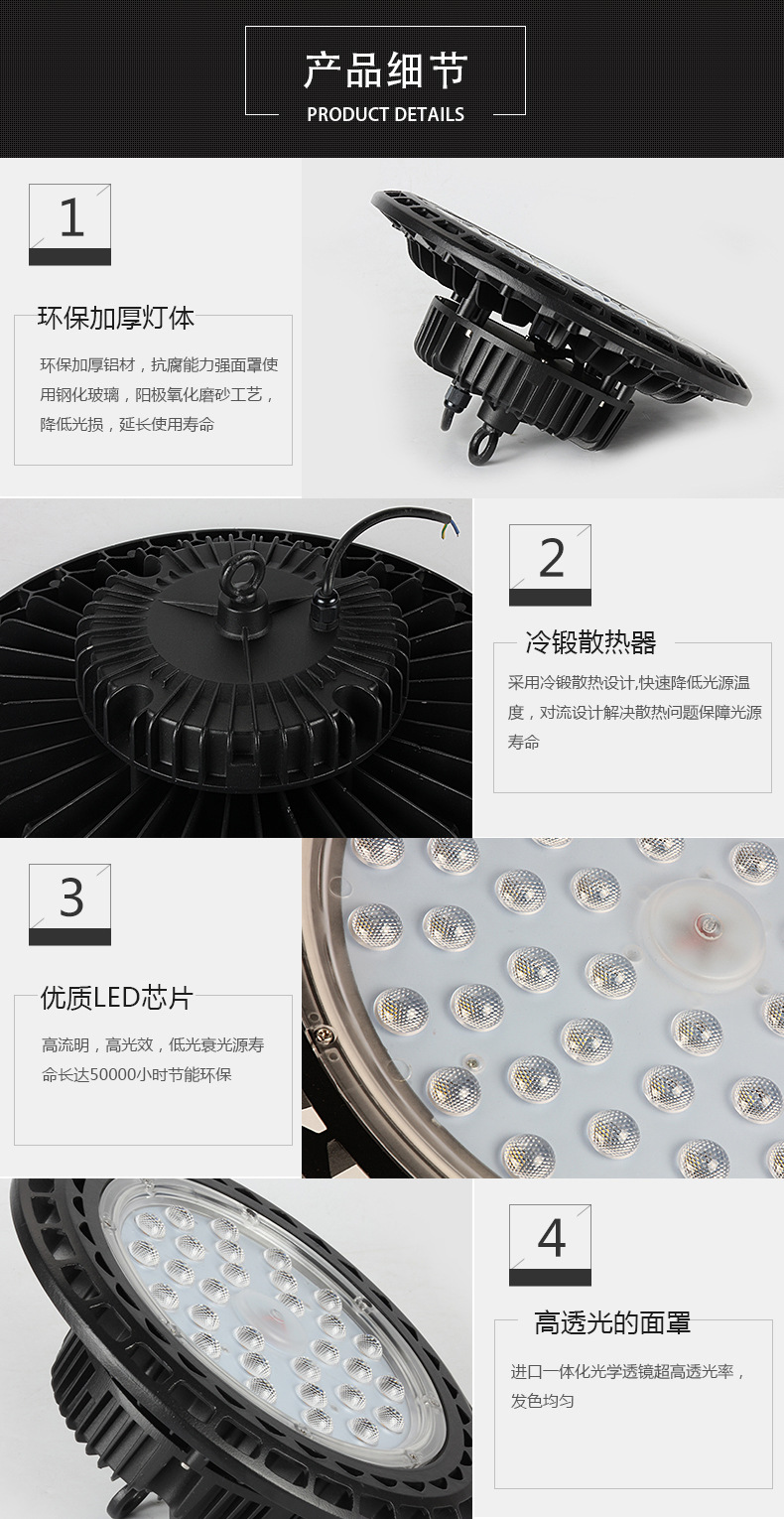 产品细节
PRODUCT DETAILS

1

环保加厚灯体

环保加厚铝材，抗腐能力强面罩使用钢化玻璃，阳极氧化磨砂工艺，降低光损，延长使用寿命

2

冷锻散热器

采用冷锻散热设计,快速降低光源温度，对流设计解决散热问题保障光源寿命

3

优质LED芯片

高流明，高光效，低光衰光源寿命长达50000小时节能环保

4

高透光的面罩

进口一体化光学透镜超高透光率，发色均匀