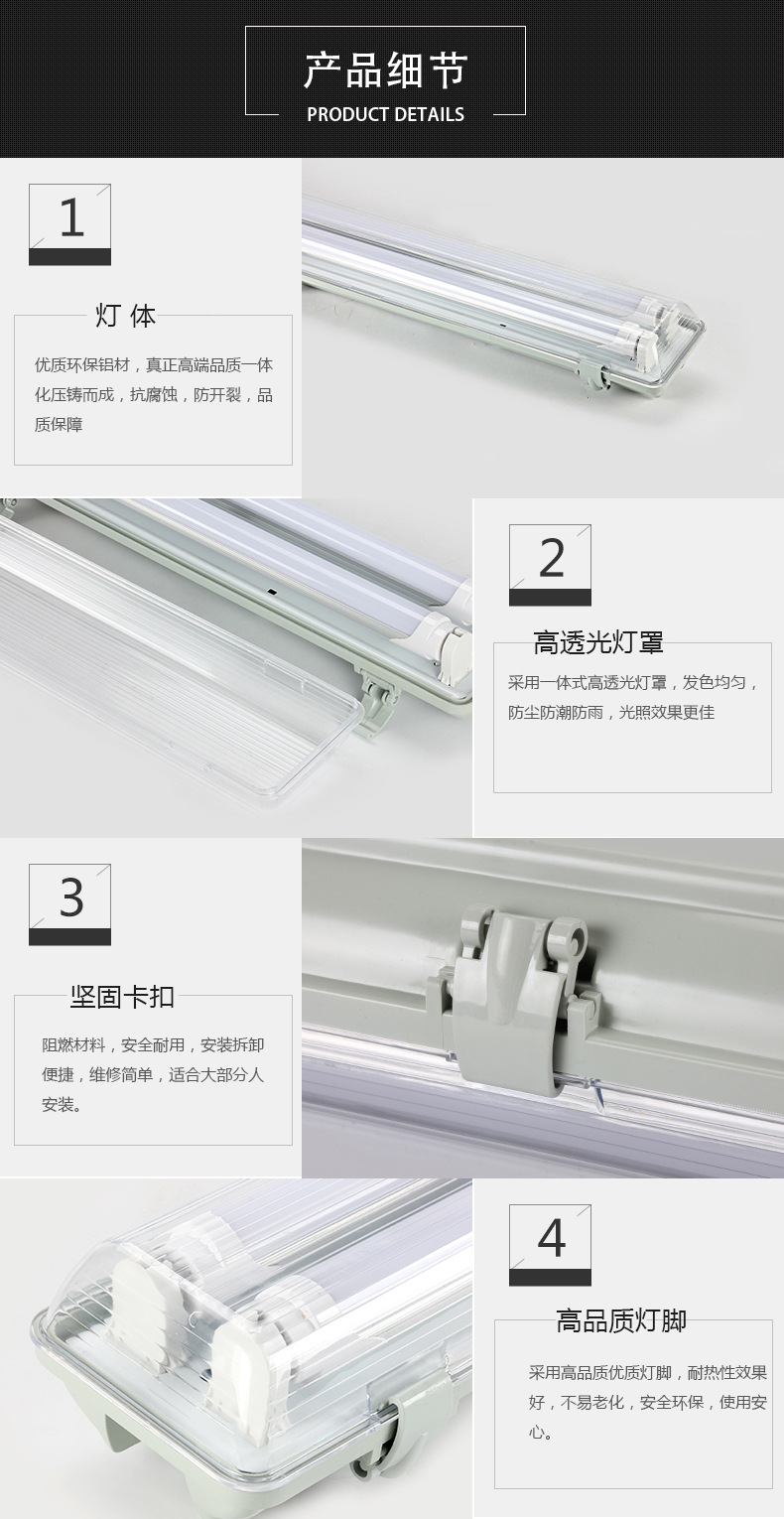 产品细节
PRODUCT DETAILS

1

灯 体

优质环保铝材，真正高端品质一体化压铸而成，抗腐蚀，防开裂，品质保障

2

高透光灯罩

采用一体式高透光灯罩，发色均匀，防尘防潮防雨，光照效果更佳

3

坚固卡扣

阻燃材料，安全耐用，安装拆卸便捷，维修简单，适合大部分人安装。

4

高品质灯脚

采用高品质优质灯脚，耐热性效果好，不易老化，安全环保，使用安心。