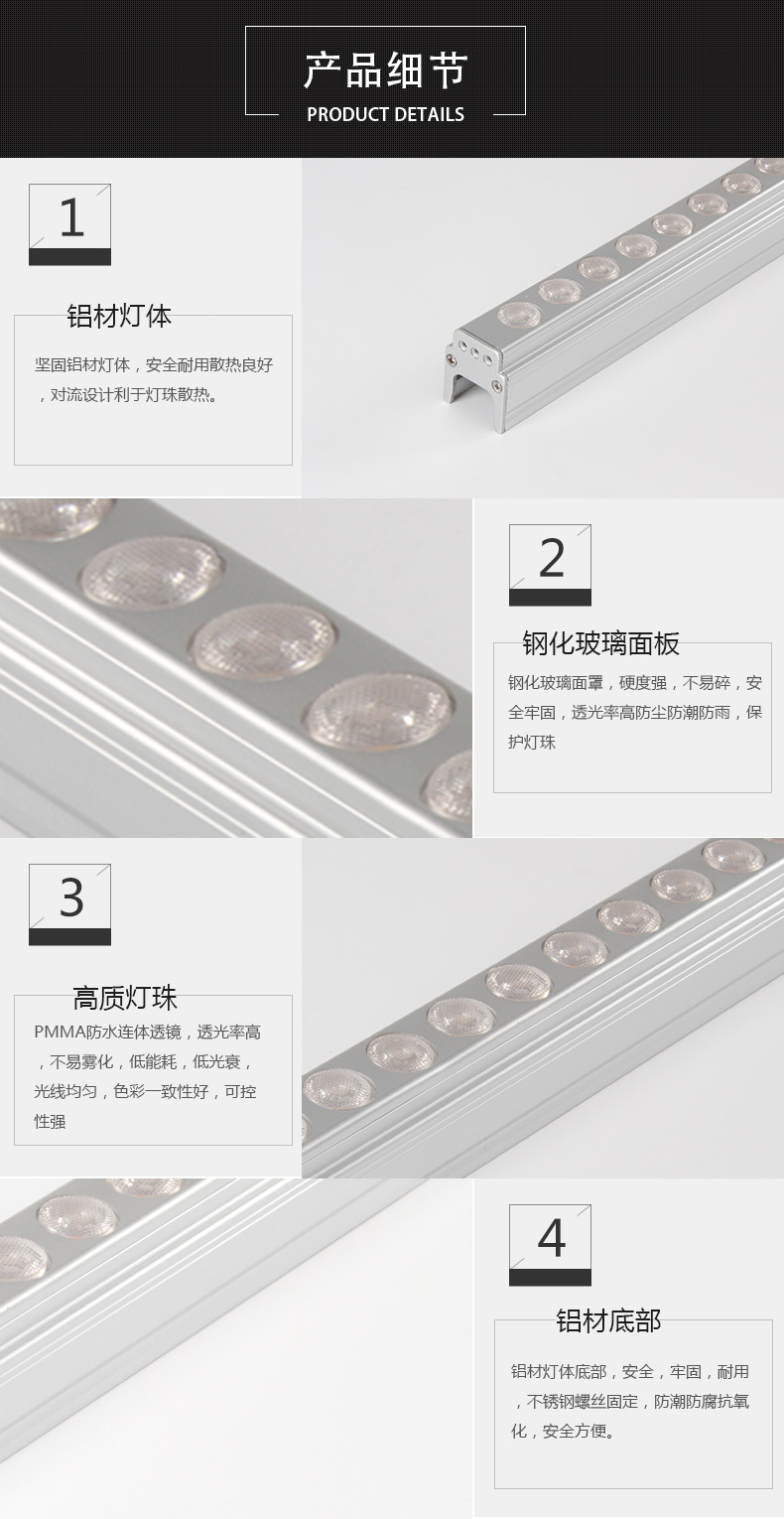 产品细节
PRODUCT DETAILS

1

铝材灯体

坚固铝材灯体，安全耐用散热良好，对流设计利于灯珠散热。

2

钢化玻璃面板

钢化玻璃面罩，硬度强，不易碎，安全牢固，透光率高防尘防潮防雨，保护灯珠

3

高质灯珠

PMMA防水连体透镜，透光率高，不易雾化，低能耗，低光衰，光线均匀，色彩一致性好，可控性强

4

铝材底部

铝材灯体底部，安全，牢固，耐用，不锈钢螺丝固定，防潮防腐抗氧化，安全方便。